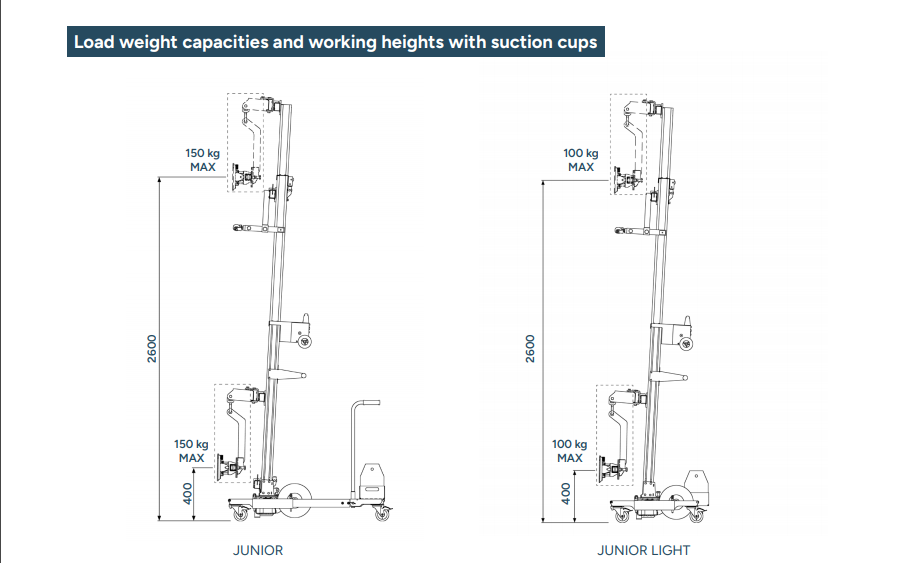 Load weight capacities and working heights with suction cups

150 kg
MAX

2600

150 kg
MAX

400

JUNIOR

100 kg
MAX

2600

100 kg
MAX

400

JUNIOR LIGHT